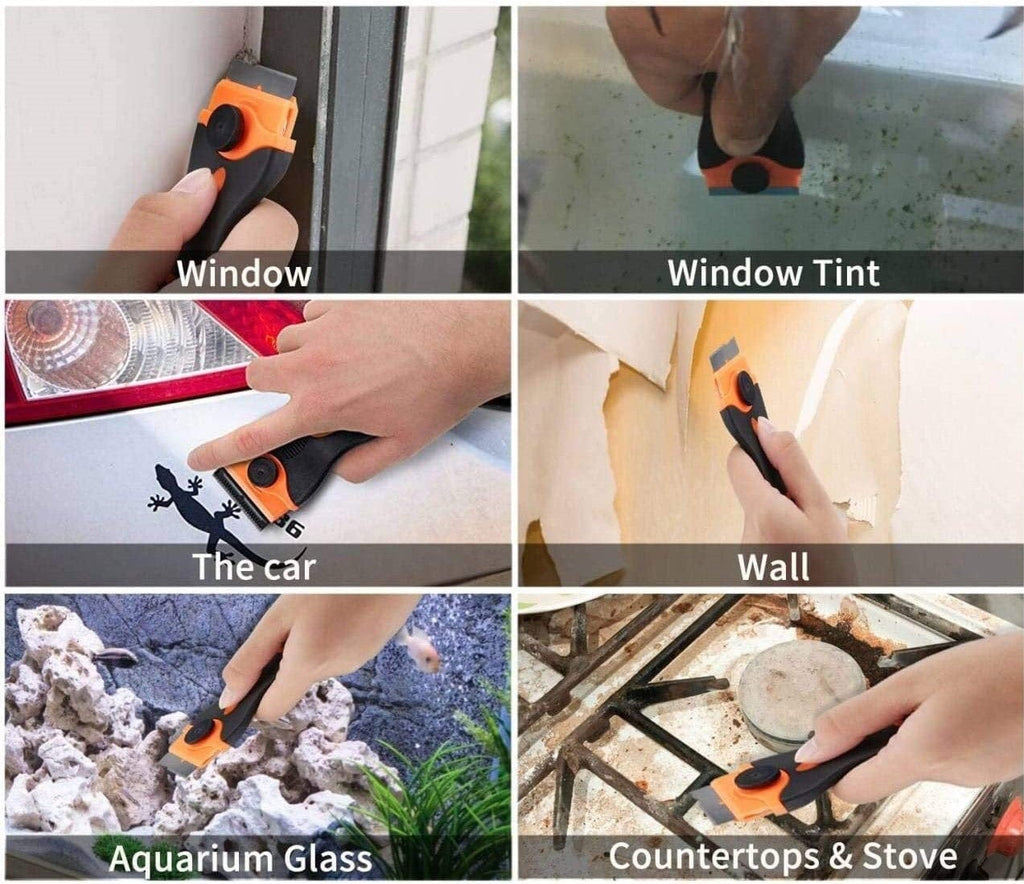 Window

Window Tint

The car

Wall

Aquarium Glass

Countertops & Stove