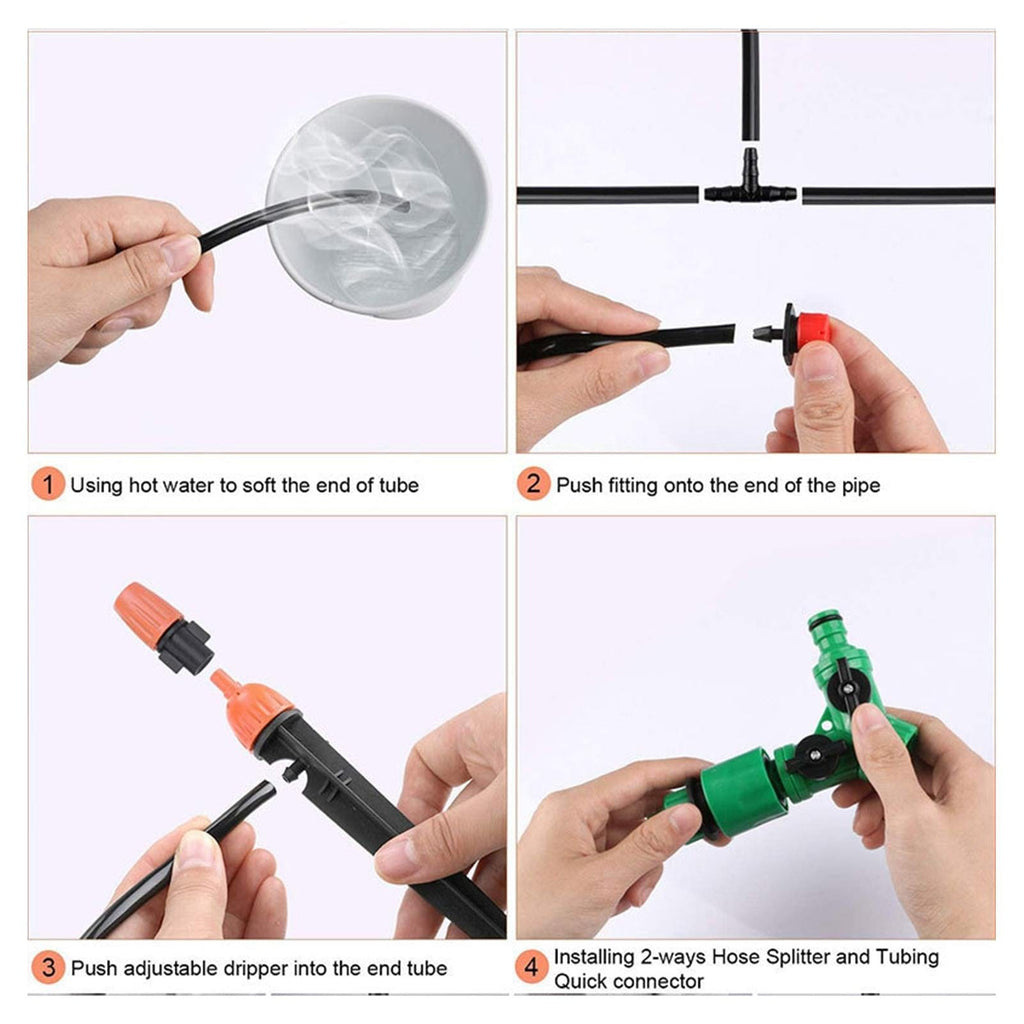 1 Using hot water to soft the end of tube

2 Push fitting onto the end of the pipe

3 Push adjustable dripper into the end tube

4 Installing 2-ways Hose Splitter and Tubing Quick connector